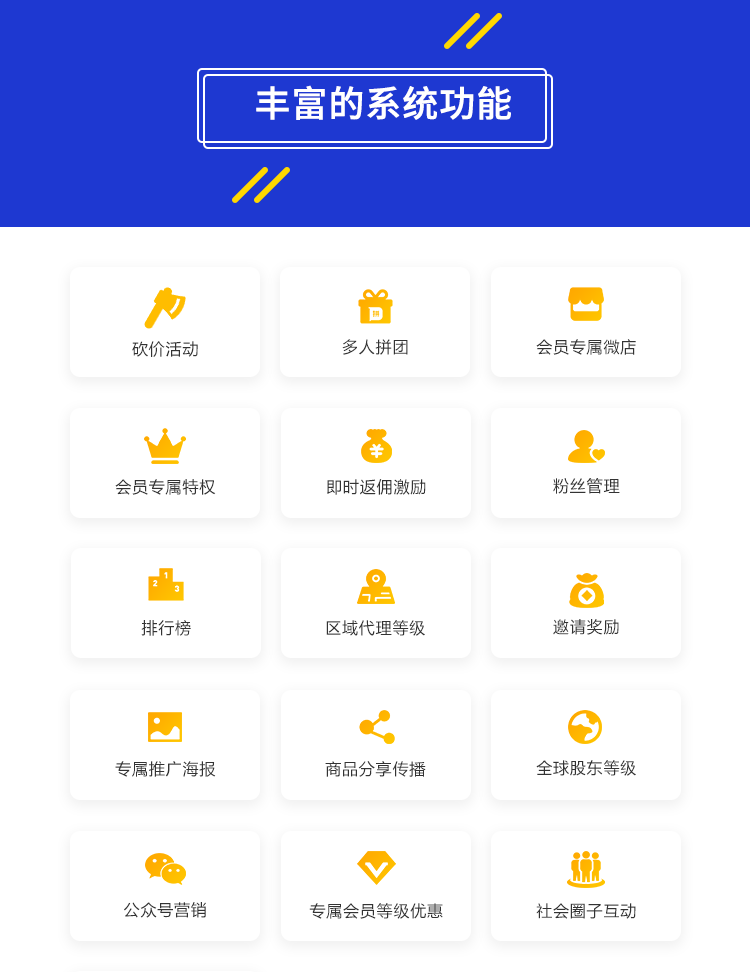 丰富的系统功能

砍价活动

多人拼团

会员专属微店

会员专属特权

即时返佣激励

粉丝管理

排行榜

区域代理等级

邀请奖励

专属推广海报

商品分享传播

全球股东等级

公众号营销

专属会员等级优惠

社会圈子互动